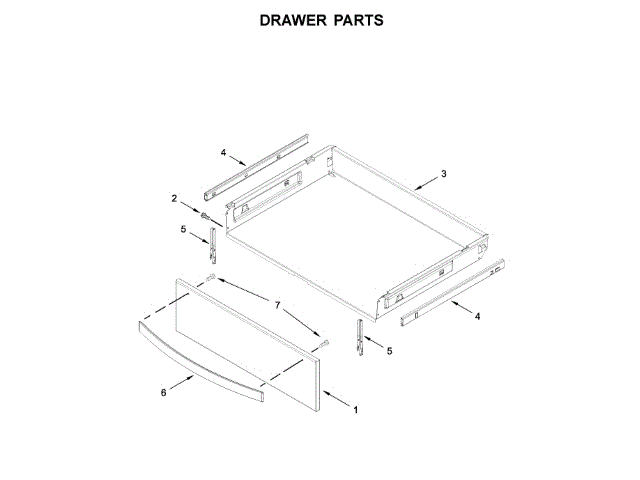 DRAWER PARTS

4
3
2
5
7
4
5
6
1