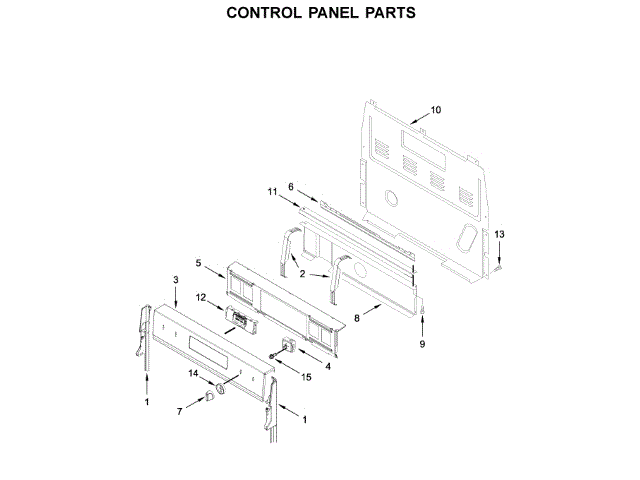 CONTROL PANEL PARTS

10
6
11
13
2
5
3
12
8
9
4
15
14
1
7
1