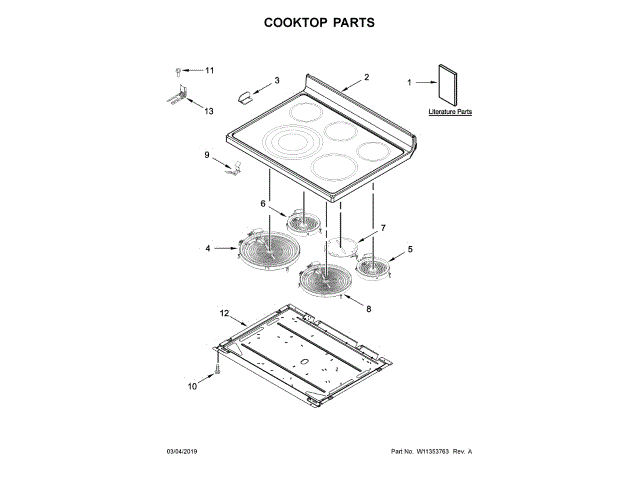 COOKTOP PARTS

11

3

2

1

Literature Parts

13

9

6

7

4

5

8

12

10

03/04/2019

Part No. W11353763 Rev. A