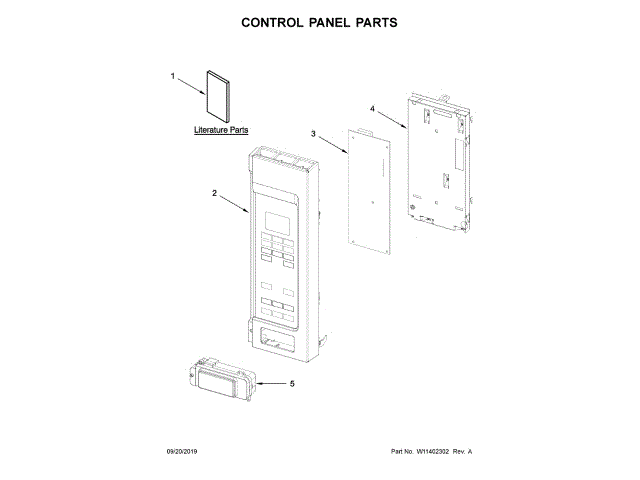 CONTROL PANEL PARTS

1

Literature Parts

4

3

2

5

09/20/2019

Part No. W11402302 Rev. A