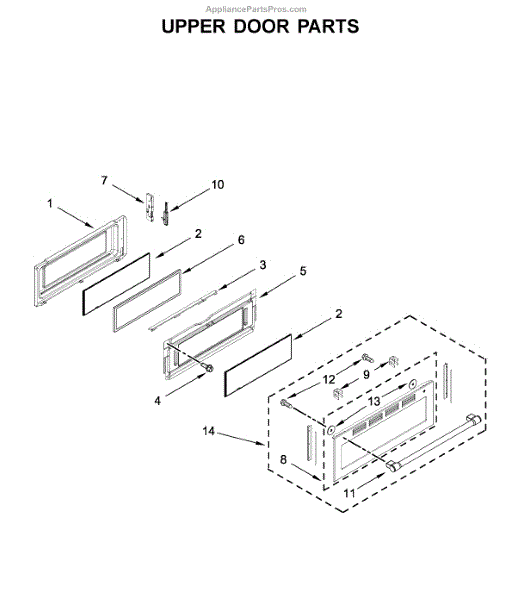 AppliancePartsPros.com

UPPER DOOR PARTS

7
10
1
2
6
3
5
2
12
9
4
13
14
8
11