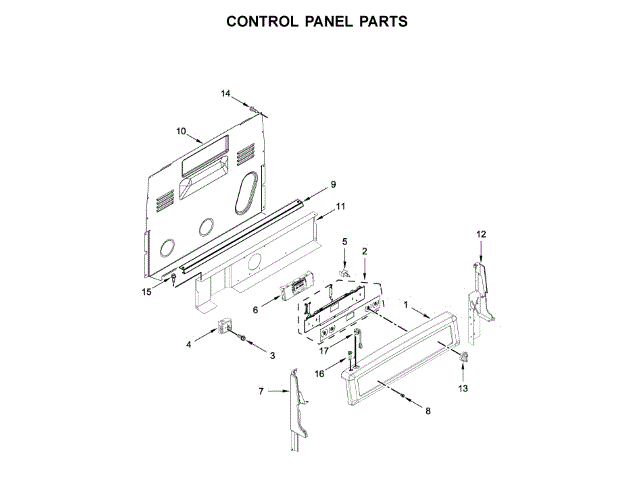 CONTROL PANEL PARTS

14
10
9
11
5
2
12
15
6
1
4
3
17
16
13
7
8