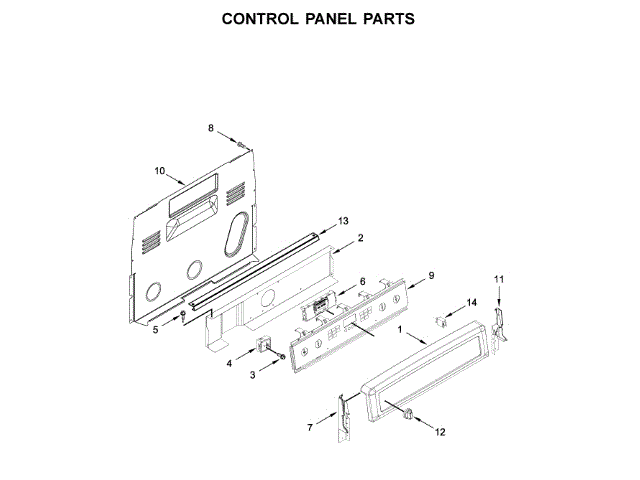 CONTROL PANEL PARTS

8

10

13

2

6

9

11

14

5

1

4

3

7

12