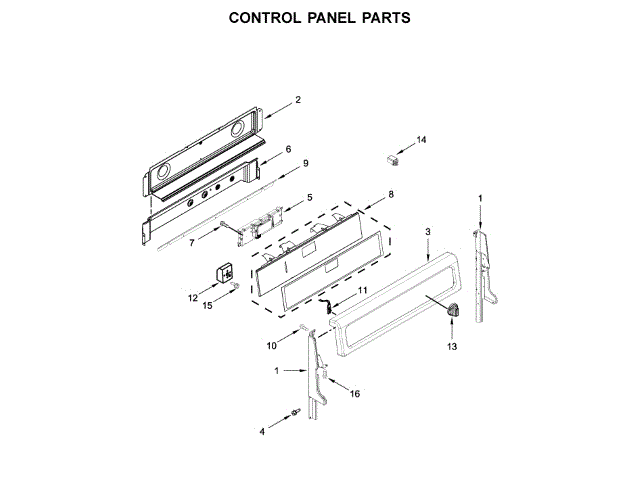 CONTROL PANEL PARTS

2
6
9
14
5
8
1
7
3
12
15
11
10
13
1
16
4