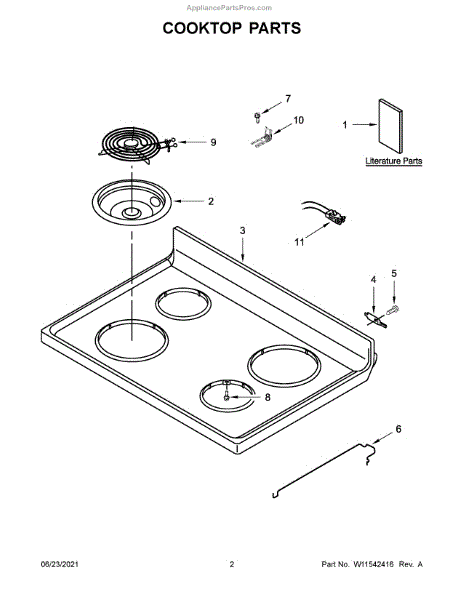 AppliancePartsPros.com

COOKTOP PARTS

7

10

1

9

Literature Parts

2

3

11

4

5

8

6

06/23/2021

2

Part No. W11542416 Rev. A