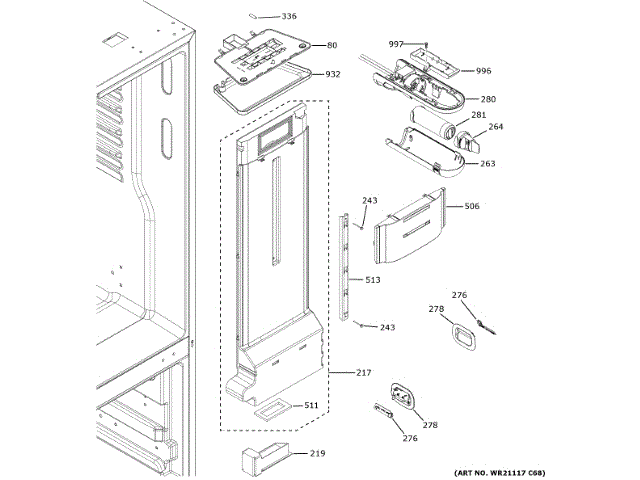 336
80
932
997
996
280
281
264
263
243
506
513
243
276
278
217
511
278
276
219
(ART NO. WR21117 C68)