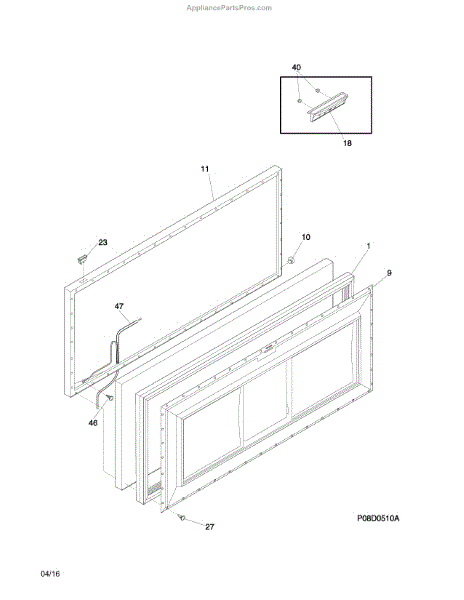 AppliancePartsPros.com

40

18

11

23

10

1

9

47

46

27

P08D0510A

04/16