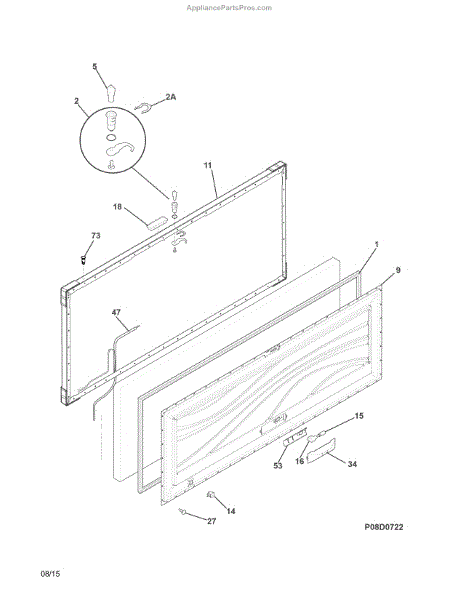 AppliancePartsPros.com

5
2
2A
11
18
73
1
9
47
15
53
16
34
14
27
P08D0722

08/15