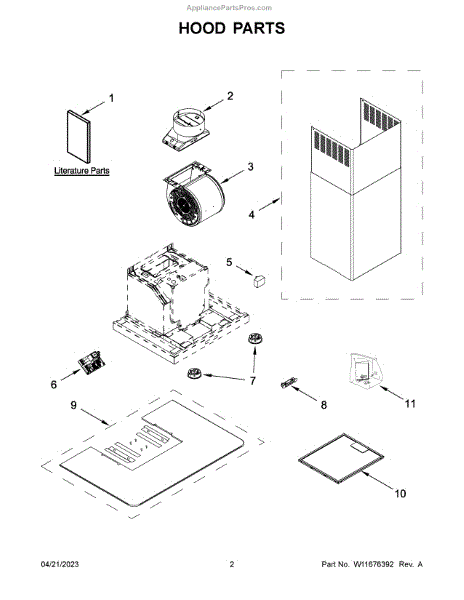 AppliancePartsPros.com

HOOD PARTS

1

Literature Parts

2

3

4

5

6

7

8

9

10

11

04/21/2023

2

Part No. W11676392 Rev. A