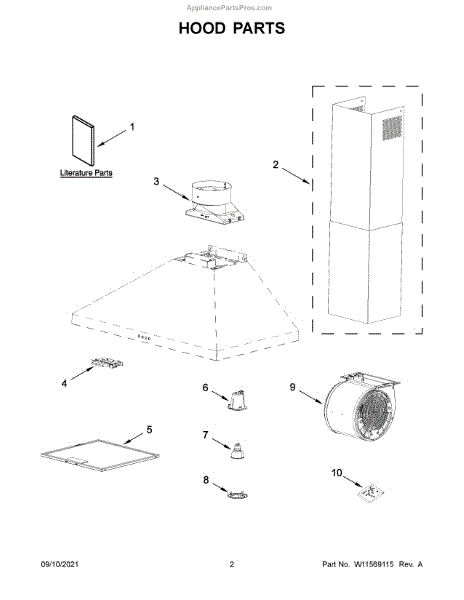 AppliancePartsPros.com

HOOD PARTS

1

Literature Parts

2

3

4

5

6

7

8

9

10

09/10/2021

2

Part No. W11569115 Rev. A