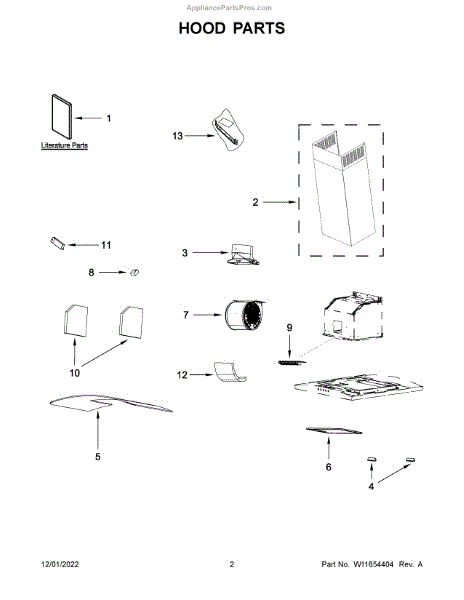 AppliancePartsPros.com

HOOD PARTS

1
Literature Parts

13

2

11

3

8

7

9

10

12

5

6

4

12/01/2022

2

Part No. W11654404 Rev. A