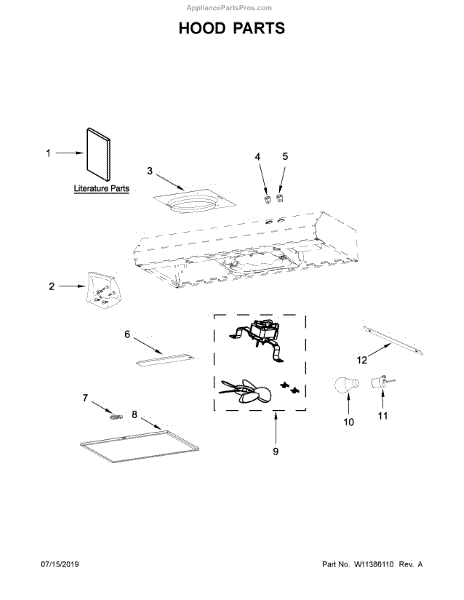 AppliancePartsPros.com

HOOD PARTS

1

Literature Parts

3

4

5

2

6

12

7

8

10

11

9

07/15/2019

Part No. W11386110 Rev. A