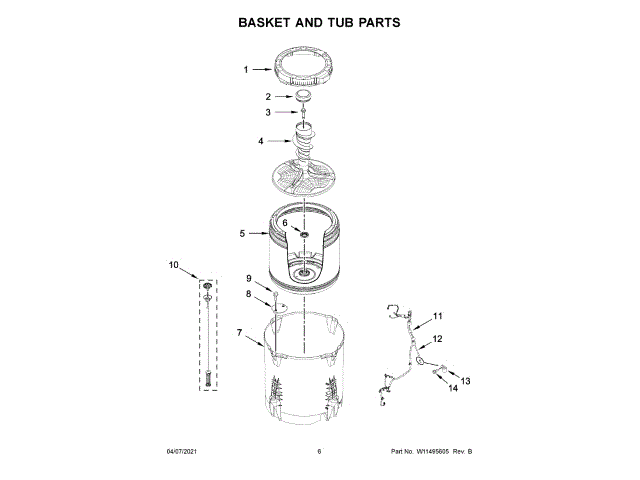 BASKET AND TUB PARTS

1
2
3
4
5
6
10
9
8
7
11
12
13
14

04/07/2021

6

Part No. W11495605 Rev. B