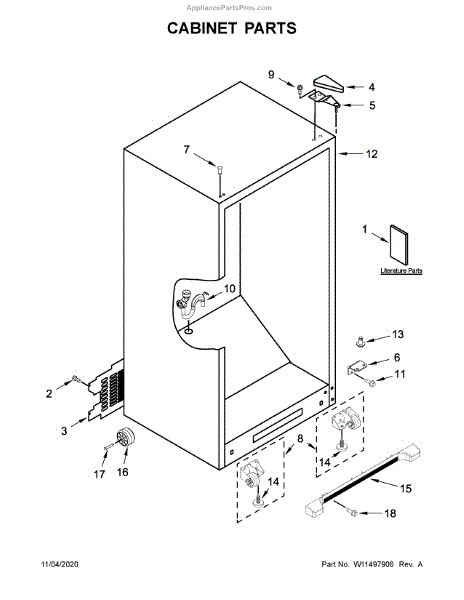 AppliancePartsPros.com

CABINET PARTS

9
4
5
7
12
1
Literature Parts
10
13
6
11
2
3
8
14
17
16
14
15
18

11/04/2020

Part No. W11497906 Rev. A