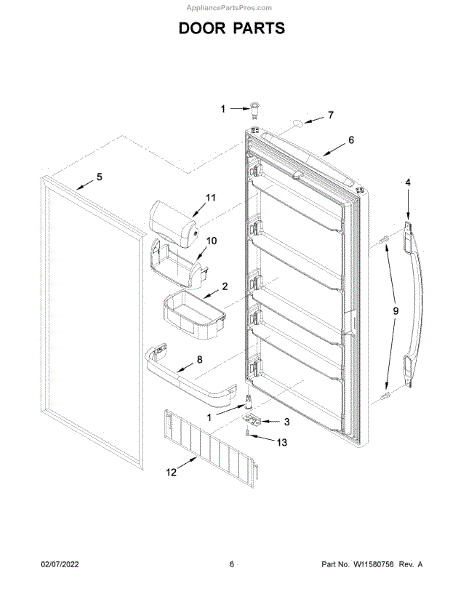 AppliancePartsPros.com

DOOR PARTS

1
7
6
5
11
4
10
2
9
8
1
3
13
12

02/07/2022

6

Part No. W11580756 Rev. A