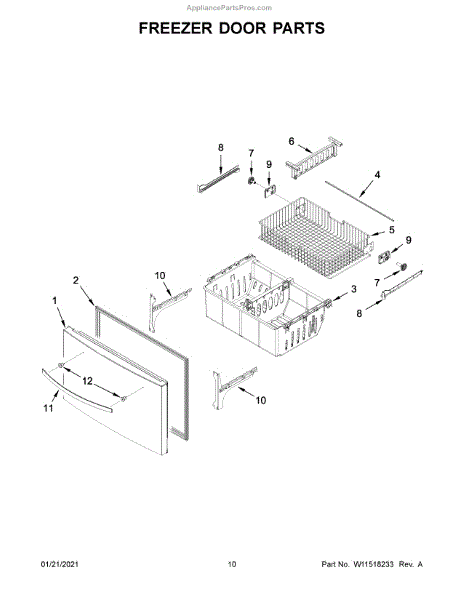 AppliancePartsPros.com

FREEZER DOOR PARTS

8
7
9
6
4
5
9
7
8
3
10
2
1
12
11
10

01/21/2021 10 Part No. W11518233 Rev. A