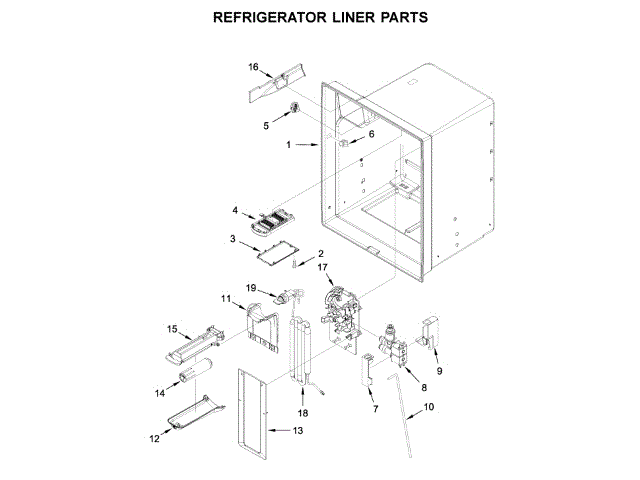 REFRIGERATOR LINER PARTS

16
5
6
1
4
3
2
17
19
11
15
14
12
13
18
7
8
9
10