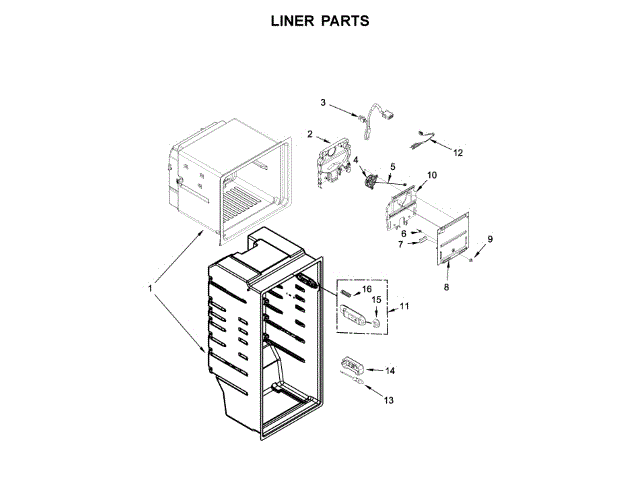 LINER PARTS

3
2
12
4
5
10
6
7
9
8
1
16
15
11
14
13