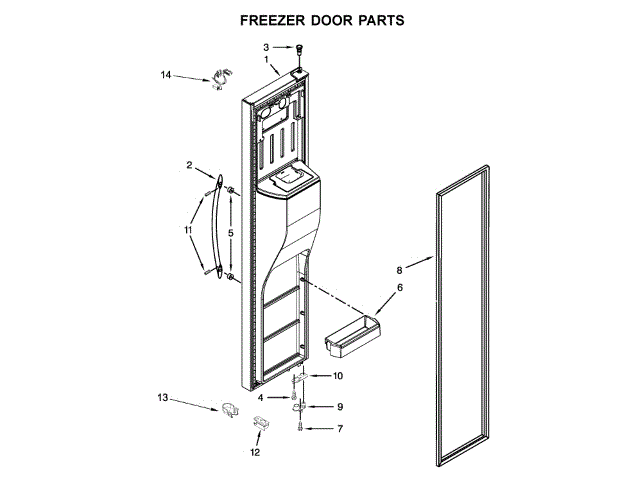 FREEZER DOOR PARTS

3
1
14
2
11
5
8
6
10
4
9
13
7
12