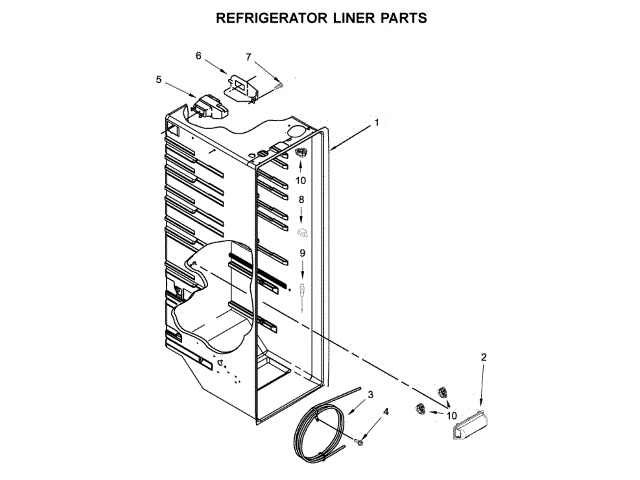 REFRIGERATOR LINER PARTS

6
7
5
1
10
8
9
2
3
4
10