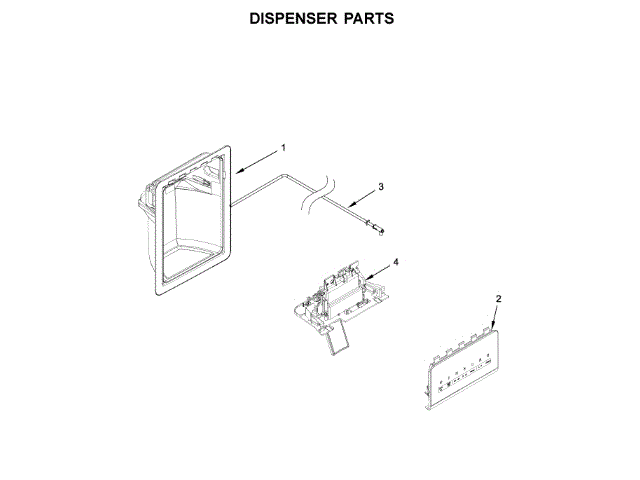 DISPENSER PARTS

1

3

4

2