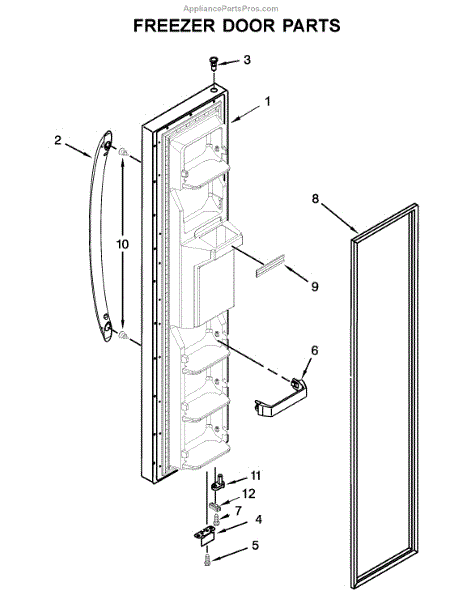 AppliancePartsPros.com

FREEZER DOOR PARTS

3
1
2
10
8
9
6
11
12
7
4
5