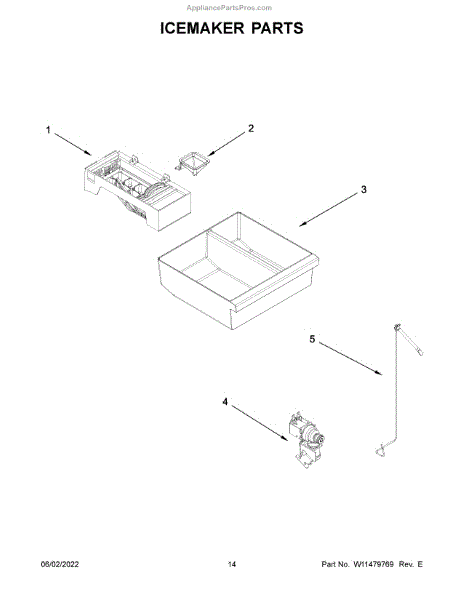 AppliancePartsPros.com

ICEMAKER PARTS

1

2

3

5

4

06/02/2022

14

Part No. W11479769 Rev. E