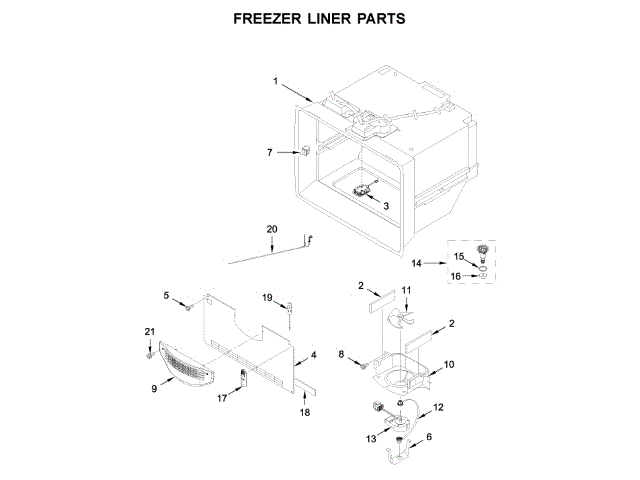 FREEZER LINER PARTS

1
7
3
20
14
15
16
5
19
2
11
2
21
8
10
4
9
17
18
12
13
6