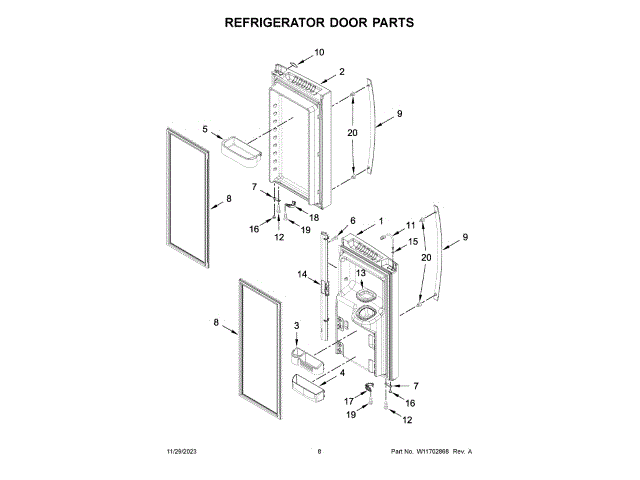 REFRIGERATOR DOOR PARTS

10
2
9
20
5
8
7
18
16
12
19
6
1
11
15
9
20
14
13
8
3
4
7
17
16
19
12

11/29/2023
8
Part No. W11702868 Rev. A