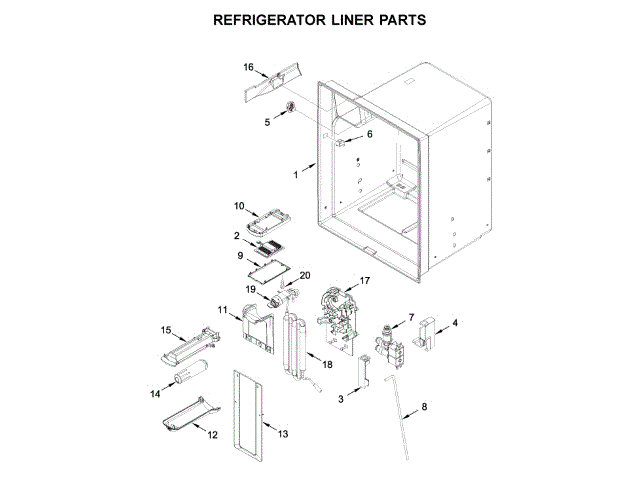 REFRIGERATOR LINER PARTS

16
5
6
1
10
2
9
20
19
17
11
7
4
15
18
14
3
8
12
13