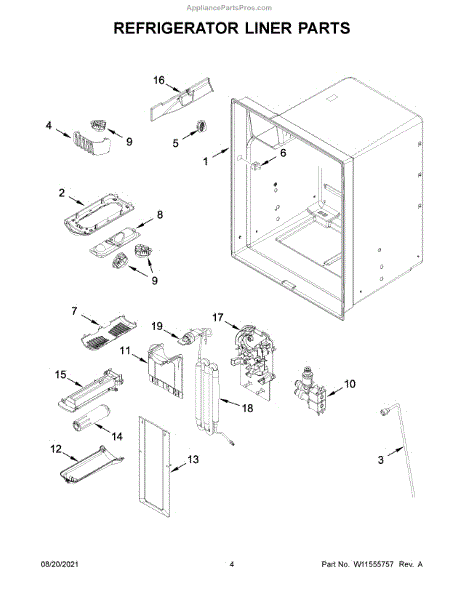 AppliancePartsPros.com

REFRIGERATOR LINER PARTS

16
4
9
5
1
6
2
8
9
7
19
17
11
15
10
18
14
12
13
3

08/20/2021 4 Part No. W11555757 Rev. A