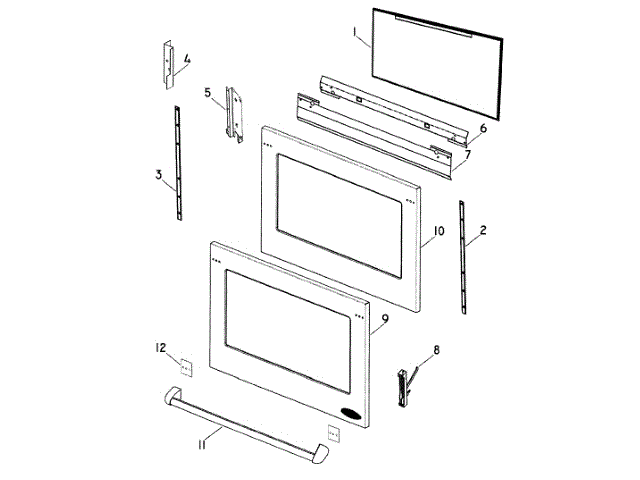 1
4
5
6
7
3
10
2
9
12
8
11