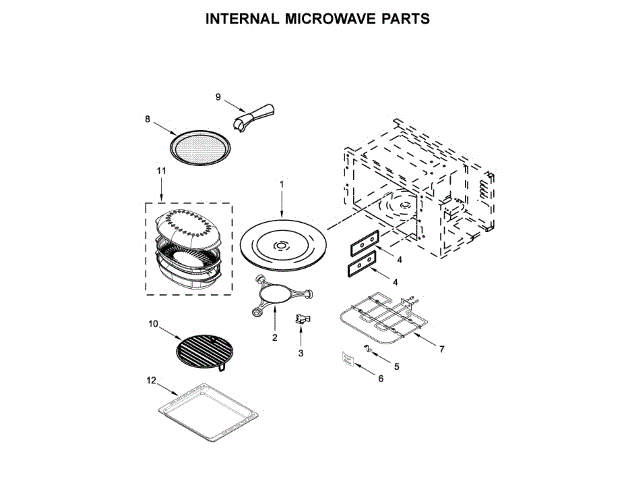 INTERNAL MICROWAVE PARTS

9
8
11
1
4
4
10
2
3
7
5
6
12