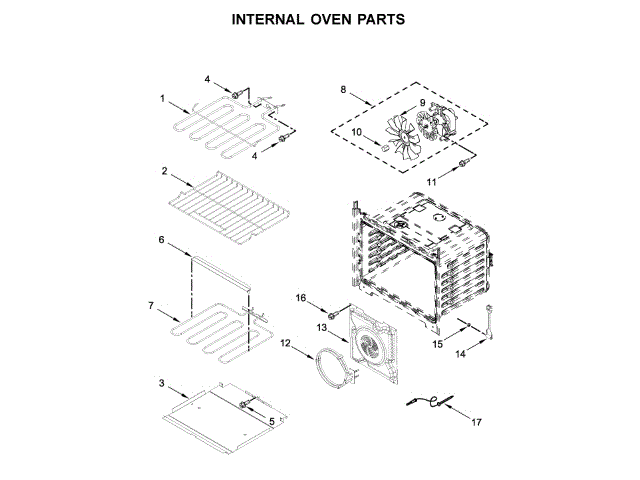 INTERNAL OVEN PARTS

4
1
4
8
9
10
11
2
6
7
16
13
12
15
14
3
5
17