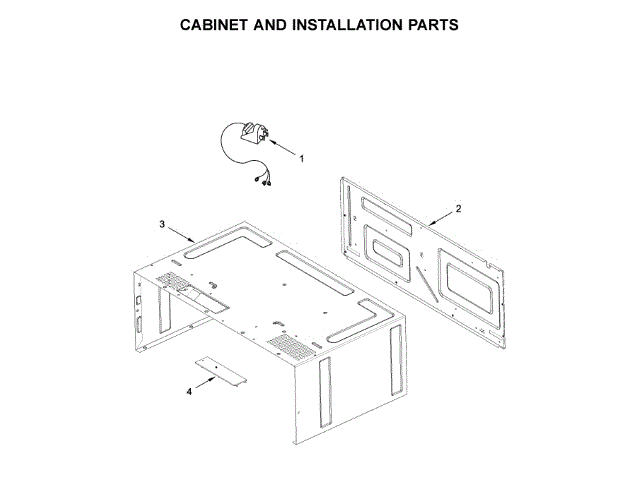 CABINET AND INSTALLATION PARTS

1

2

3

4