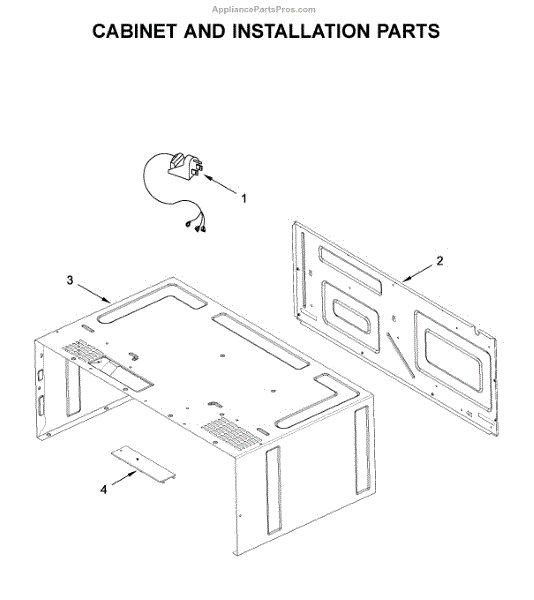 AppliancePartsPros.com

CABINET AND INSTALLATION PARTS

1

2

3

4