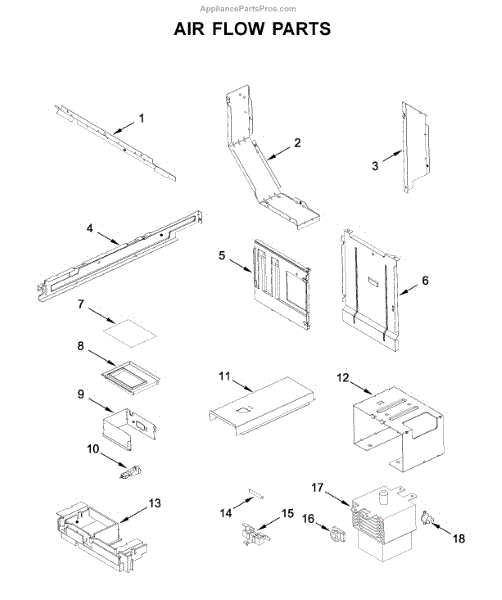 AppliancePartsPros.com

AIR FLOW PARTS

1
2
3
4
5
6
7
8
9
10
11
12
13
14
15
16
17
18