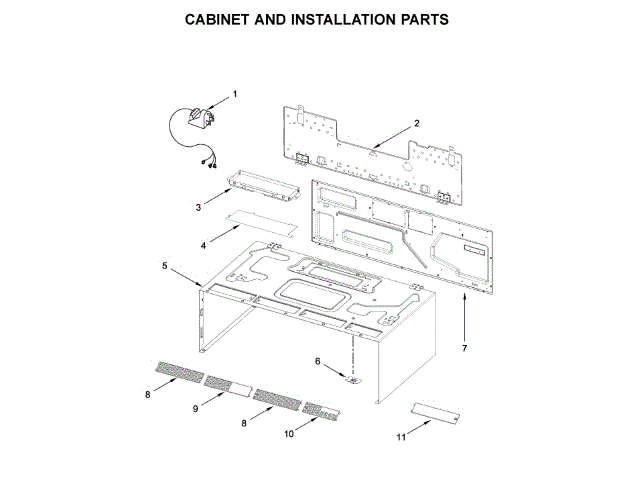 CABINET AND INSTALLATION PARTS

1
2
3
4
5
7
6
8
9
8
10
11