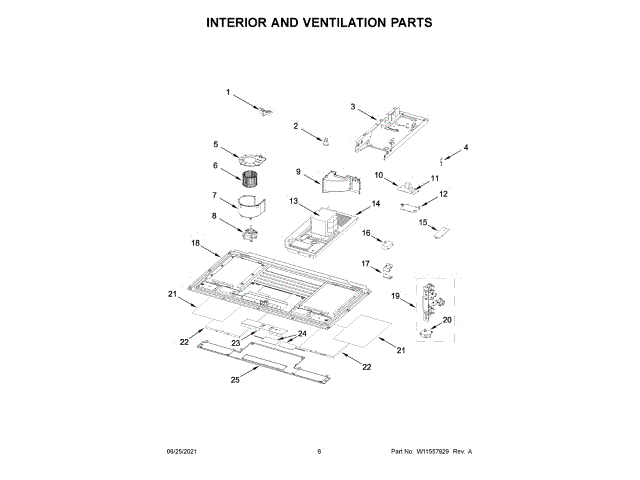 INTERIOR AND VENTILATION PARTS

1
2
3
4
5
6
7
8
9
10
11
12
13
14
15
16
17
18
19
20
21
22
23
24
21
22
25

06/25/2021 6 Part No. W11557929 Rev. A