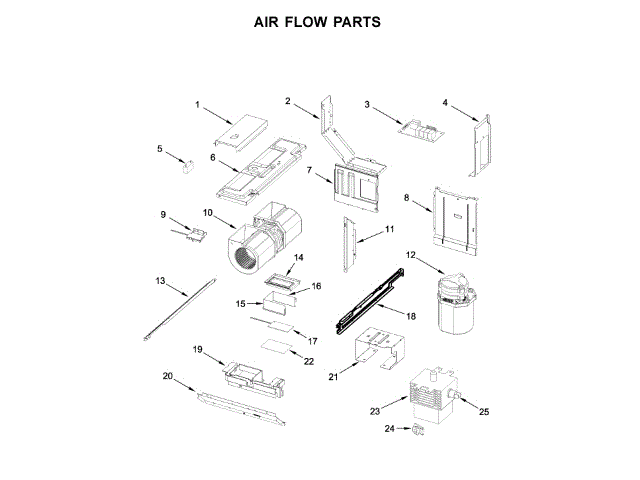 AIR FLOW PARTS

1
2
3
4
5
6
7
8
9
10
11
12
13
14
16
15
18
17
22
19
21
20
23
25
24