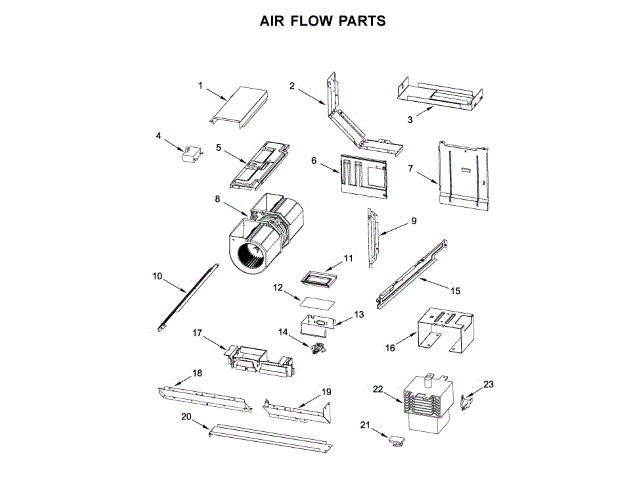 AIR FLOW PARTS

1
2
3
4
5
6
7
8
9
10
11
12
13
14
15
16
17
18
19
20
21
22
23