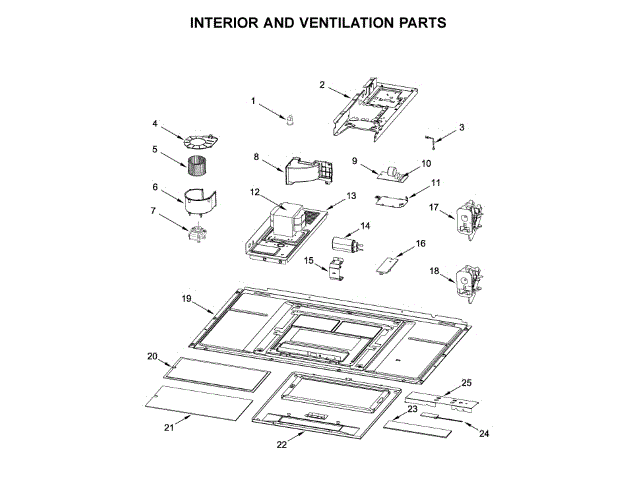 INTERIOR AND VENTILATION PARTS

1
2
3
4
5
6
7
8
9
10
11
12
13
14
15
16
17
18
19
20
21
22
23
24
25