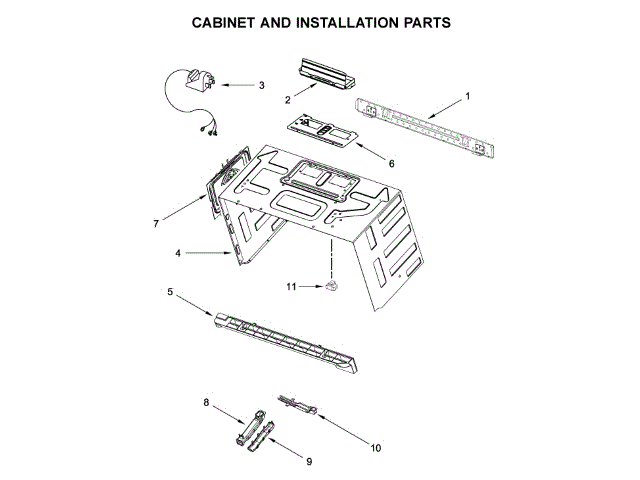 CABINET AND INSTALLATION PARTS

3

2

1

6

7

4

11

5

8

10

9