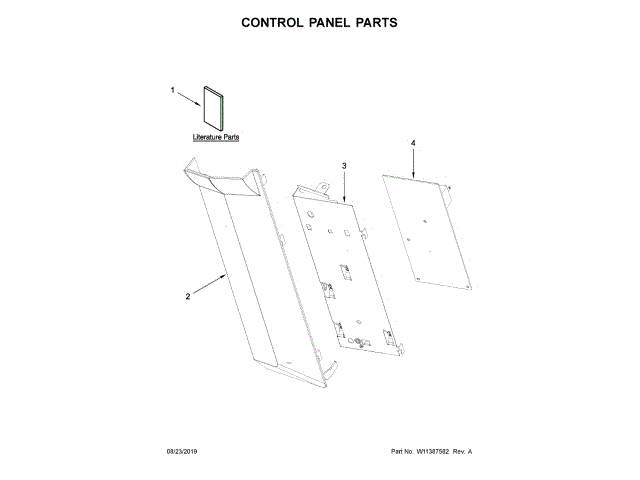 CONTROL PANEL PARTS

1

Literature Parts

4

3

2

08/23/2019

Part No. W11387582 Rev. A