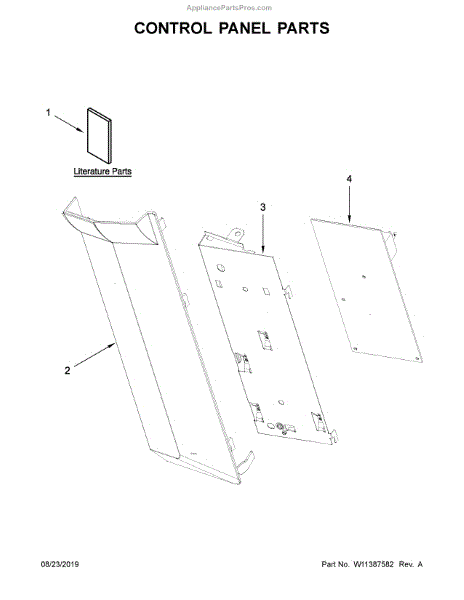 AppliancePartsPros.com

CONTROL PANEL PARTS

1

Literature Parts

4

3

2

08/23/2019

Part No. W11387582 Rev. A