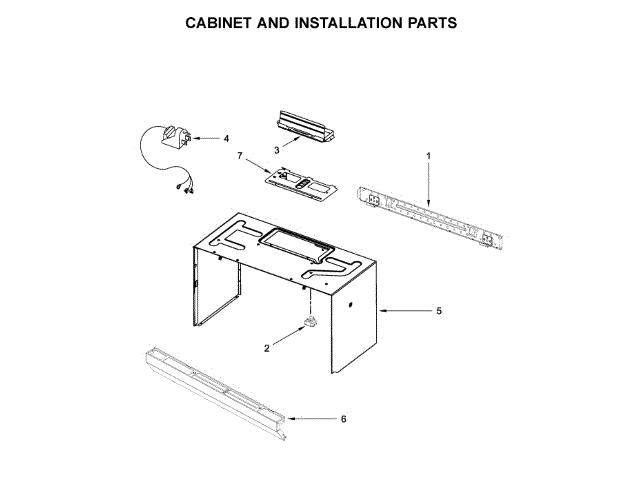 CABINET AND INSTALLATION PARTS

4
3
7
1
5
2
6