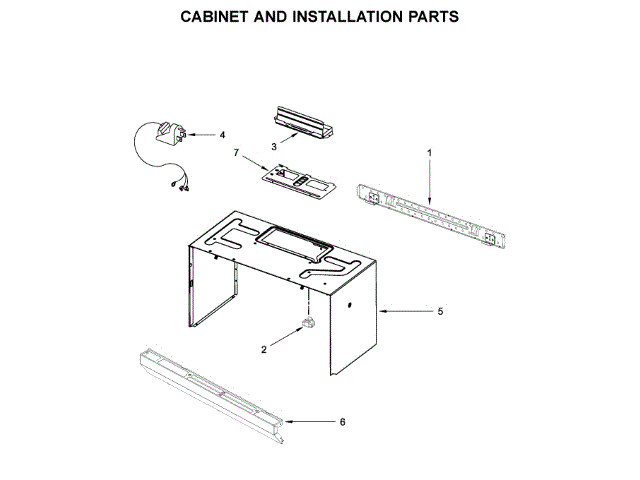 CABINET AND INSTALLATION PARTS

4
3
7
1
5
2
6