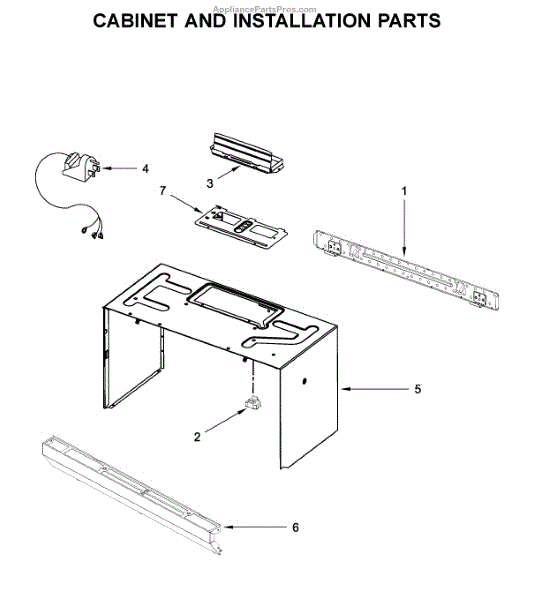 AppliancePartsPros.com
CABINET AND INSTALLATION PARTS

4
3
7
1
5
2
6