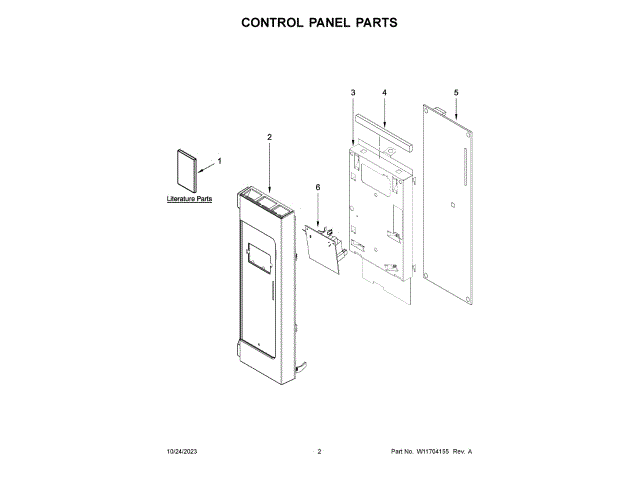 CONTROL PANEL PARTS

3
4
5
2
1
Literature Parts
6

10/24/2023
2
Part No. W11704155 Rev. A