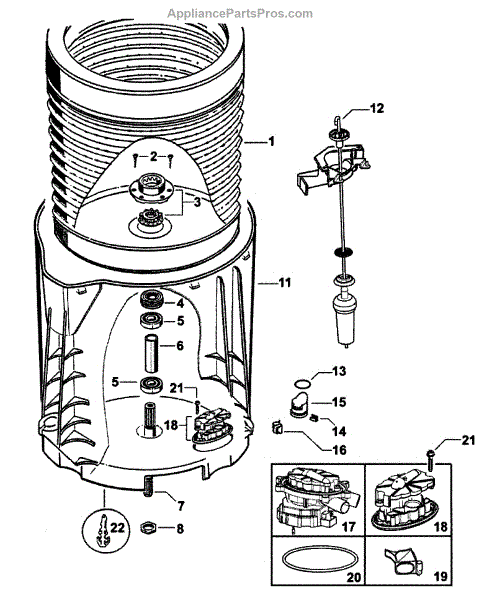 AppliancePartsPros.com

12
1
2
3
11
4
5
6
5
21
18
13
15
14
16
21
7
22
8
17
18
20
19